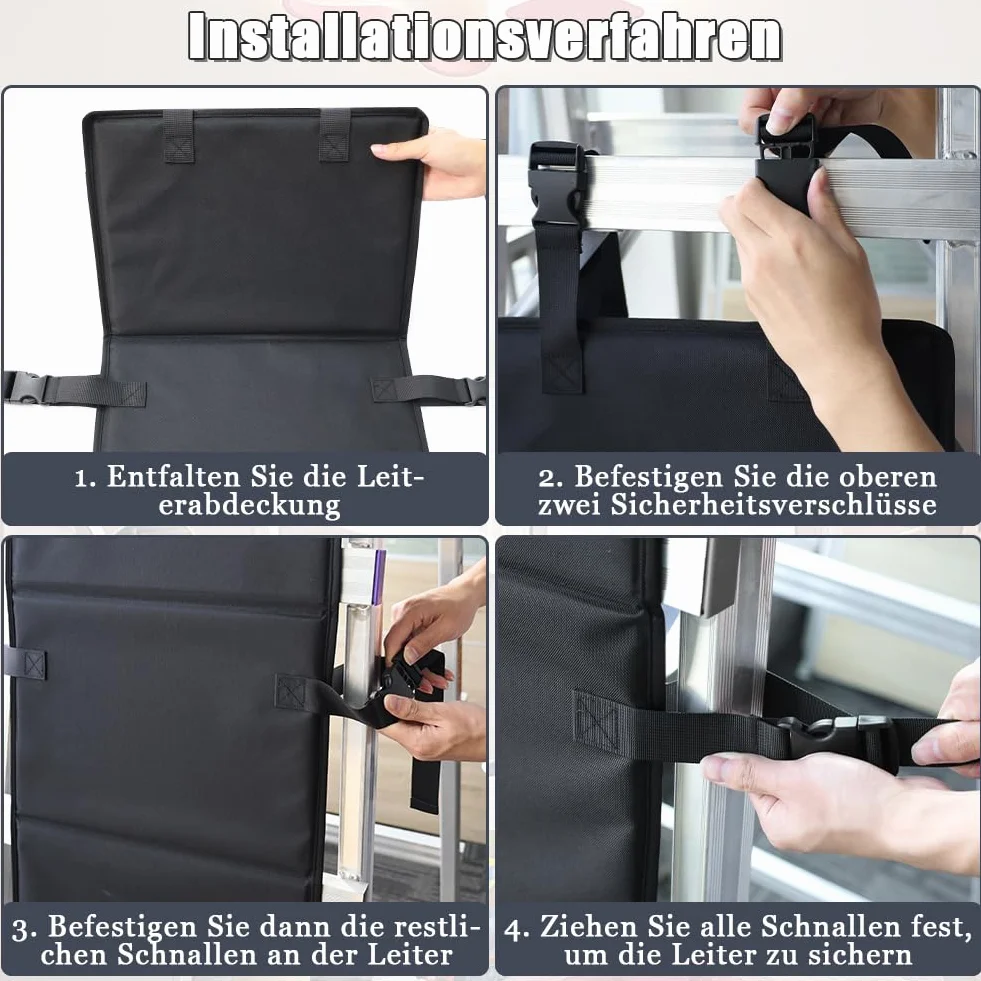 Installationsverfahren

1. Entfalten Sie die Leiterabdeckung

2. Befestigen Sie die oberen zwei Sicherheitsverschlüsse

3. Befestigen Sie dann die restlichen Schnallen an der Leiter

4. Ziehen Sie alle Schnallen fest, um die Leiter zu sichern